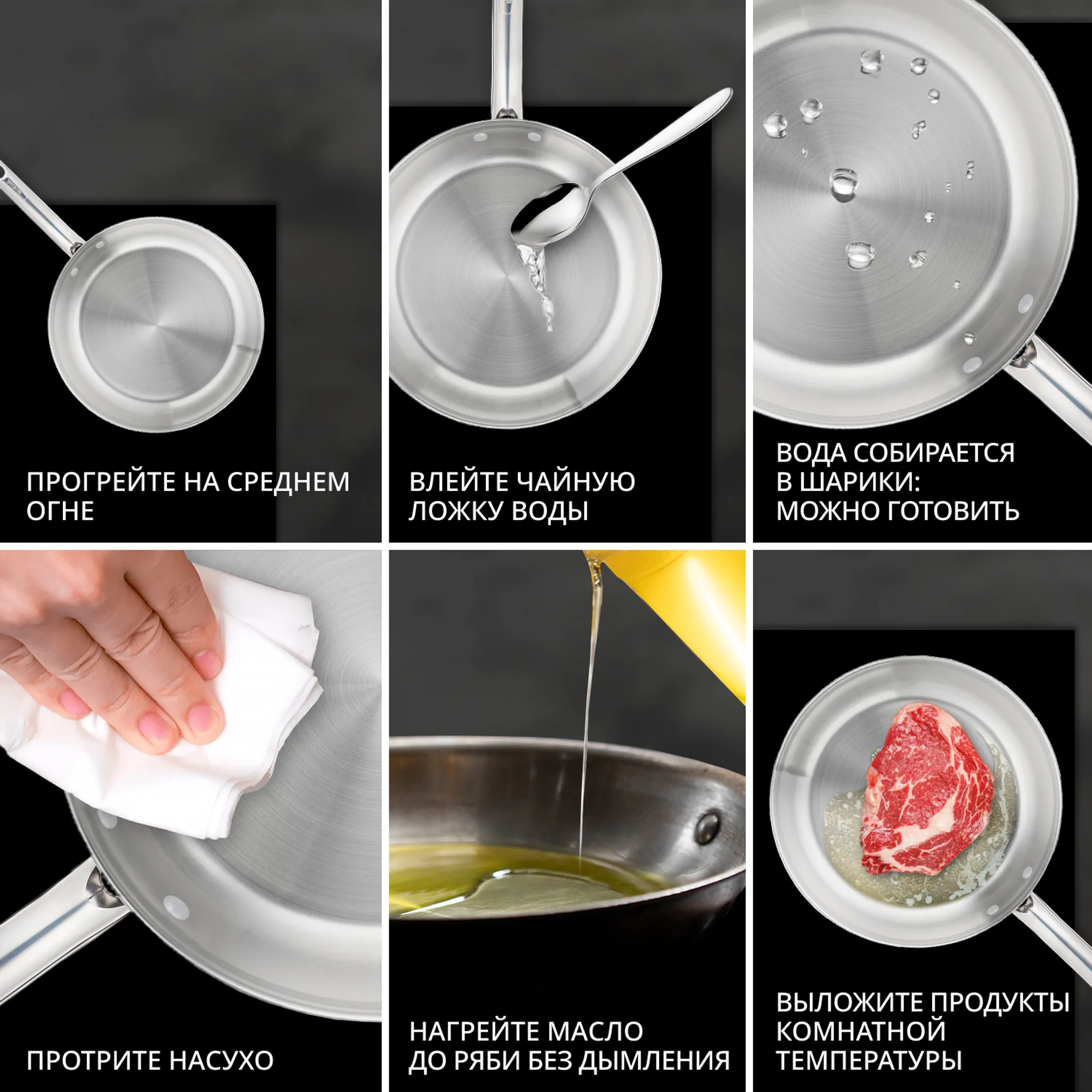 ПРОГРЕЙТЕ НА СРЕДНЕМ ОГНЕ

ВЛЕЙТЕ ЧАЙНУЮ ЛОЖКУ ВОДЫ

ВОДА СОБИРАЕТСЯ В ШАРИКИ: МОЖНО ГОТОВИТЬ

ПРОТРИТЕ НАСУХО

НАГРЕЙТЕ МАСЛО ДО РЯБИ БЕЗ ДЫМЛЕНИЯ

ВЫЛОЖИТЕ ПРОДУКТЫ КОМНАТНОЙ ТЕМПЕРАТУРЫ